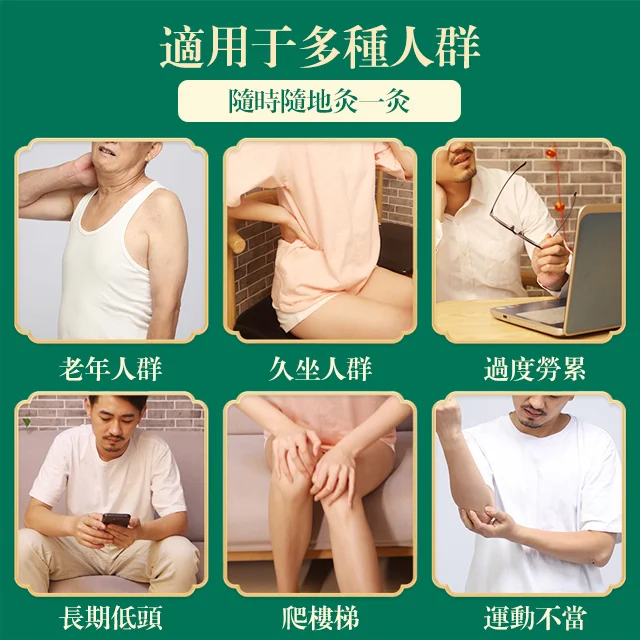 適用于多種人群

隨時隨地灸一灸

老年人群

久坐人群

過度勞累

長期低頭

爬樓梯

運動不當